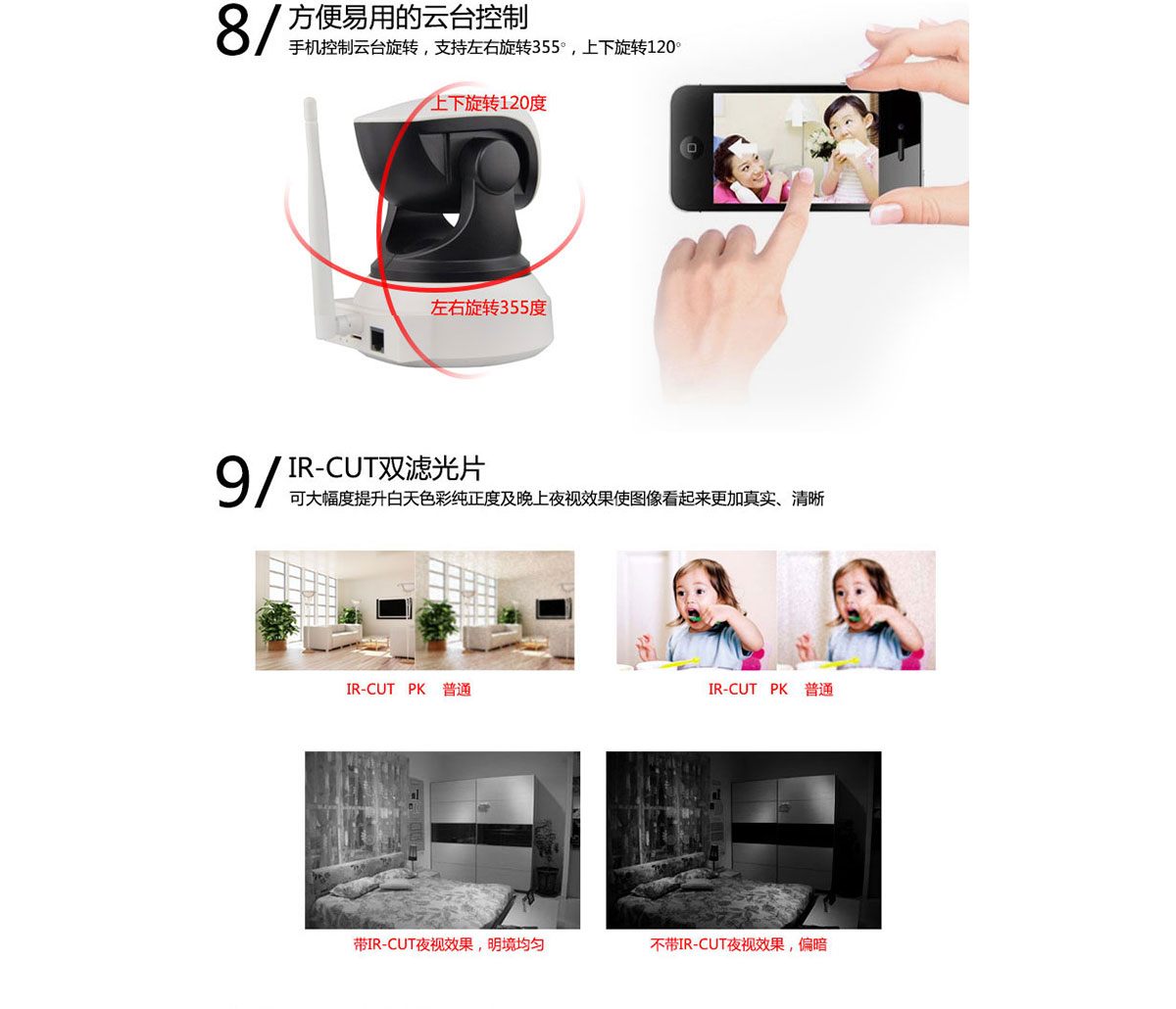 8/ 方便易用的云台控制
手机控制云台旋转，支持左右旋转355°，上下旋转120°

上下旋转120度

左右旋转355度

9/ IR-CUT双滤光片
可大幅度提升白天色彩纯正度及晚上夜视效果使图像看起来更加真实、清晰

IR-CUT PK 普通

IR-CUT PK 普通

带IR-CUT夜视效果，明境均匀

不带IR-CUT夜视效果，偏暗